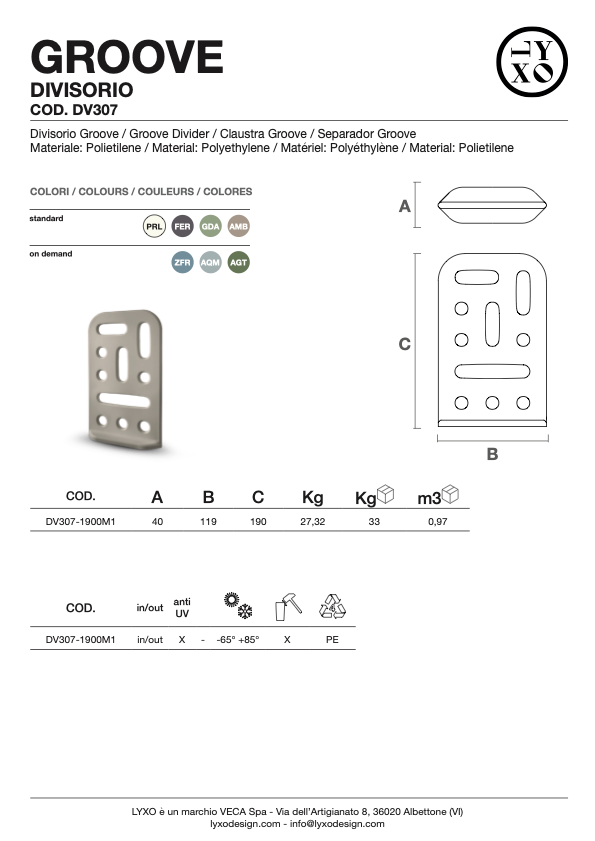 GROOVE
DIVISORIO
COD. DV307

LYXO

Divisorio Groove / Groove Divider / Claustra Groove / Separador Groove
Materiale: Polietilene / Material: Polyethylene / Matériel: Polyéthylène / Material: Polietilene

COLORI / COLOURS / COULEURS / COLORES

standard

PRL FER GDA AMB

on demand

ZFR AQM AGT

A

C

B

| COD. | A | B | C | Kg | Kg | m3 |
|---|---|---|---|---|---|---|
| DV307-1900M1 | 40 | 119 | 190 | 27,32 | 33 | 0,97 |

| COD. | in/out | anti UV | | | | |
|---|---|---|---|---|---|---|
| DV307-1900M1 | in/out | X | - | -65° +85° | X | PE |

LYXO è un marchio VECA Spa - Via dell'Artigianato 8, 36020 Albettone (VI)
lyxodesign.com - info@lyxodesign.com